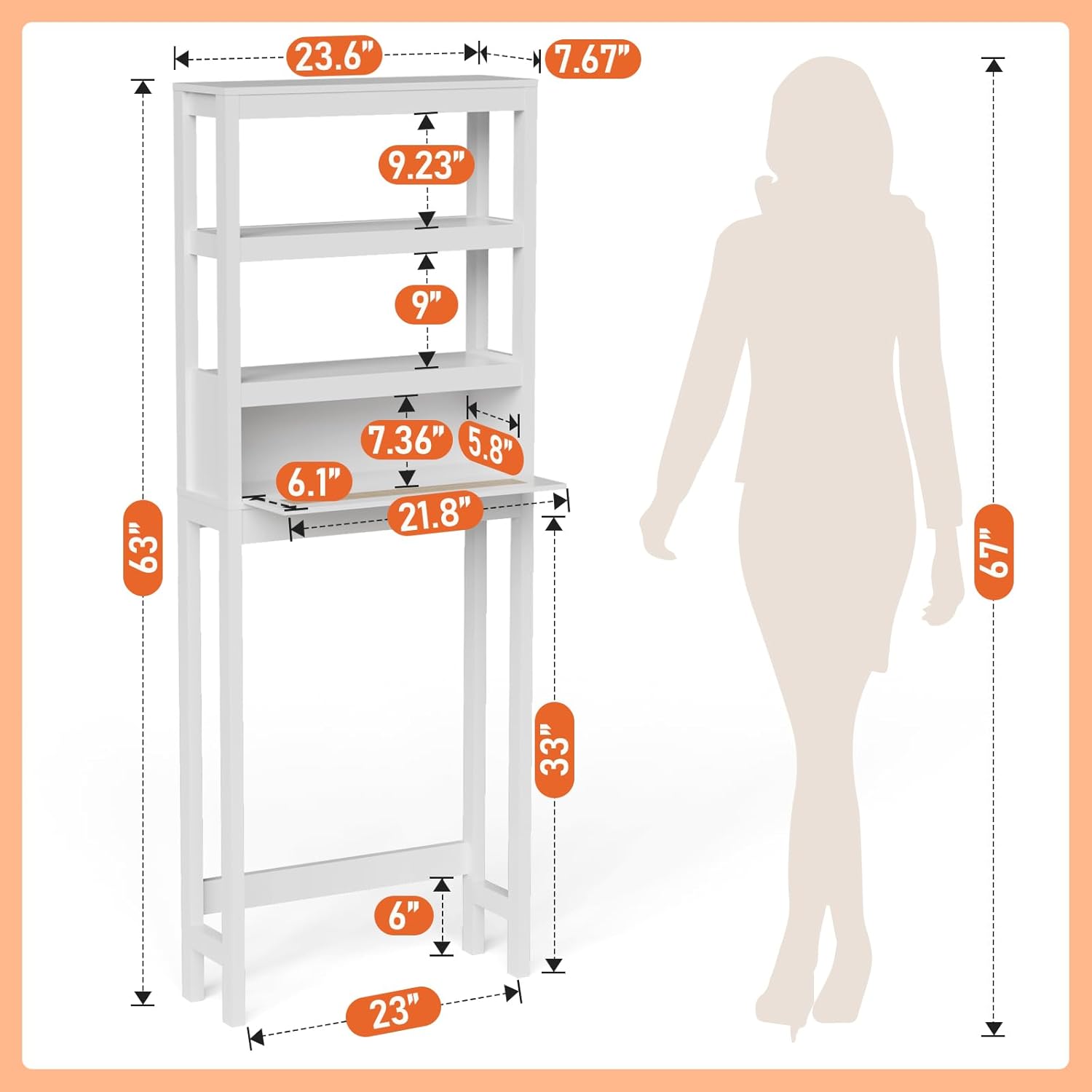 23.6"
7.67"
9.23"
9"
7.36"
5.8"
6.1"
21.8"
63"
33"
6"
23"
67"