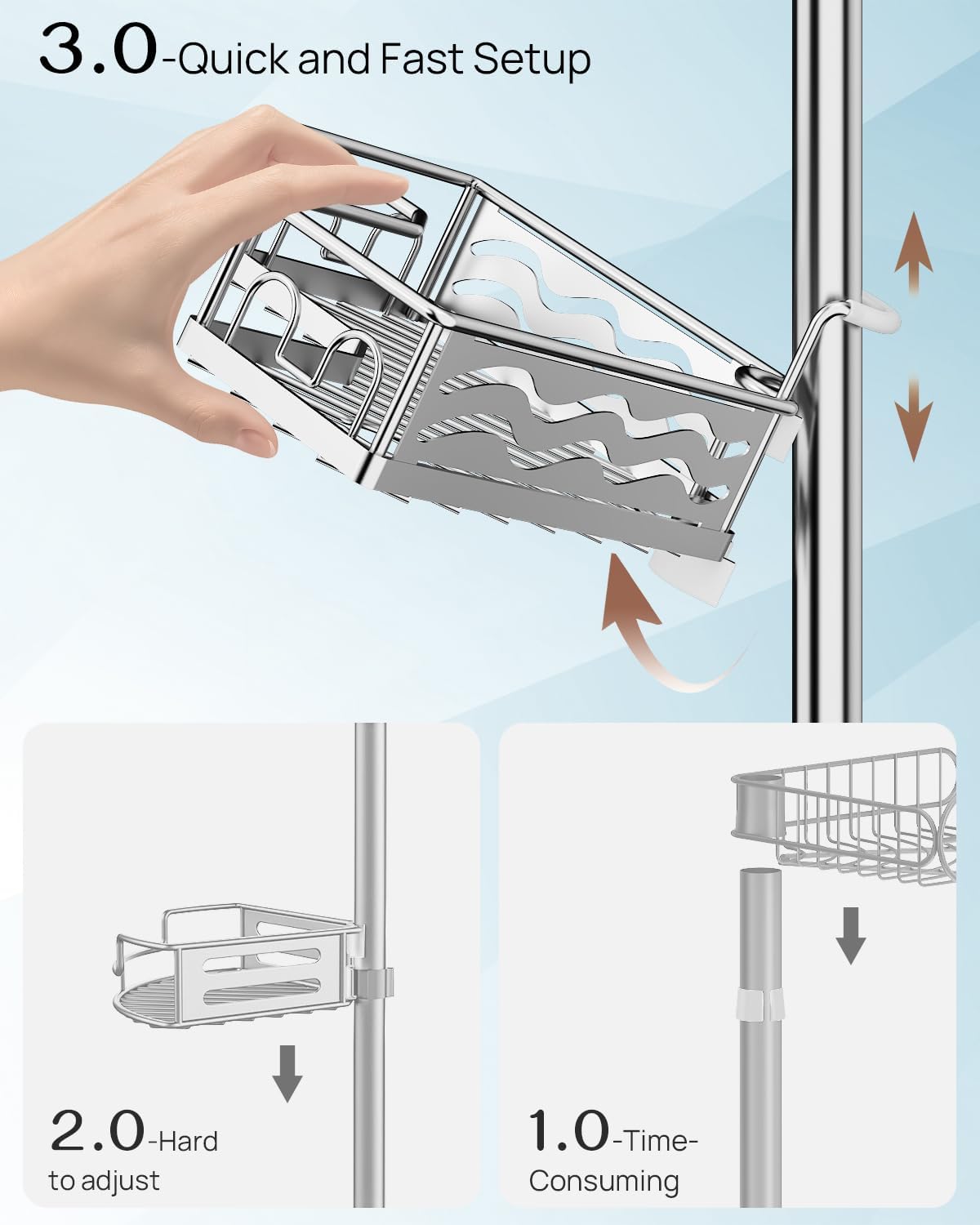 3.0-Quick and Fast Setup

2.0-Hard to adjust

1.0-Time-Consuming