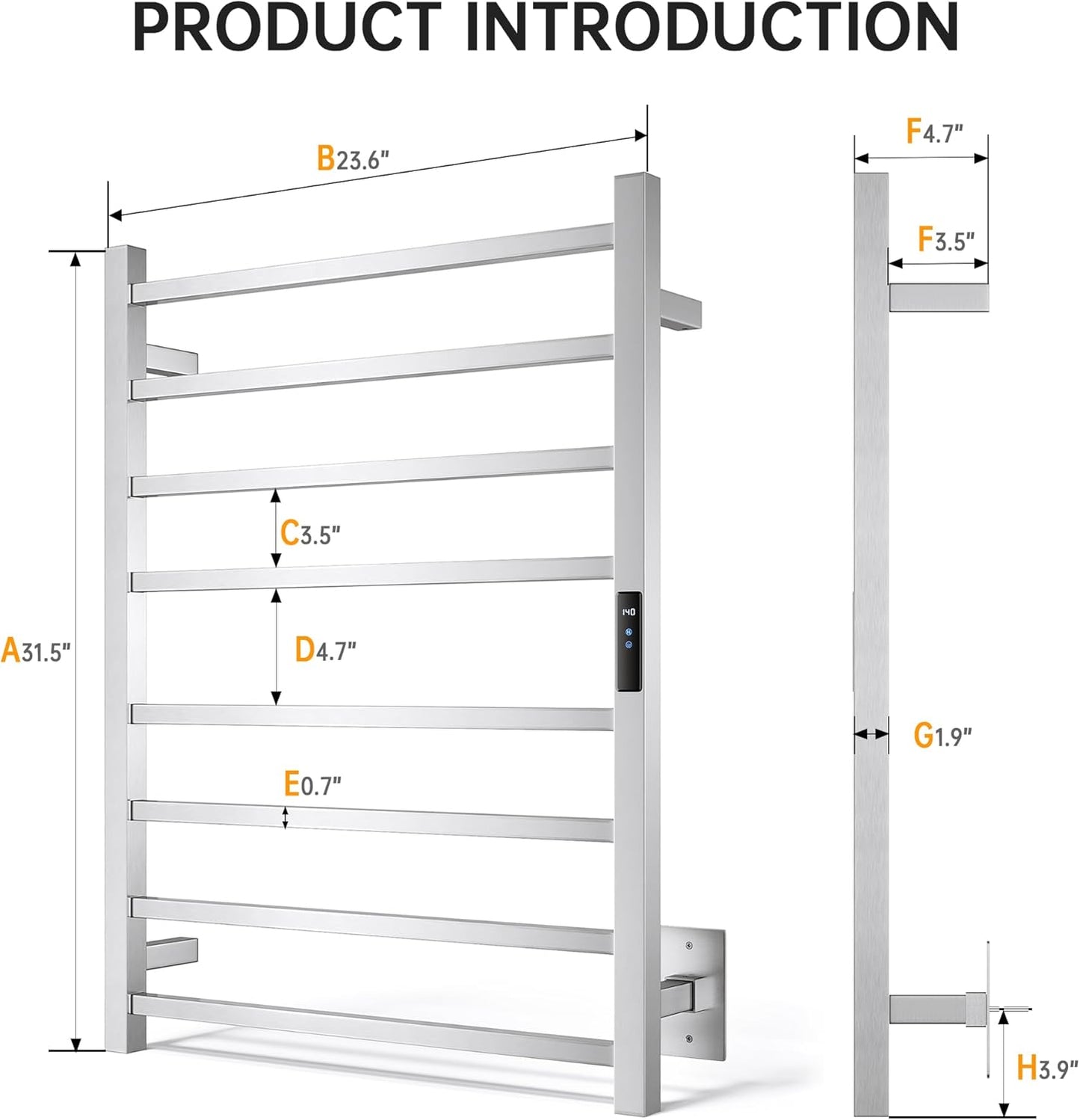 PRODUCT INTRODUCTION

B23.6"

A31.5"

C3.5"

D4.7"

E0.7"

140

F4.7"

F3.5"

G1.9"

H3.9"