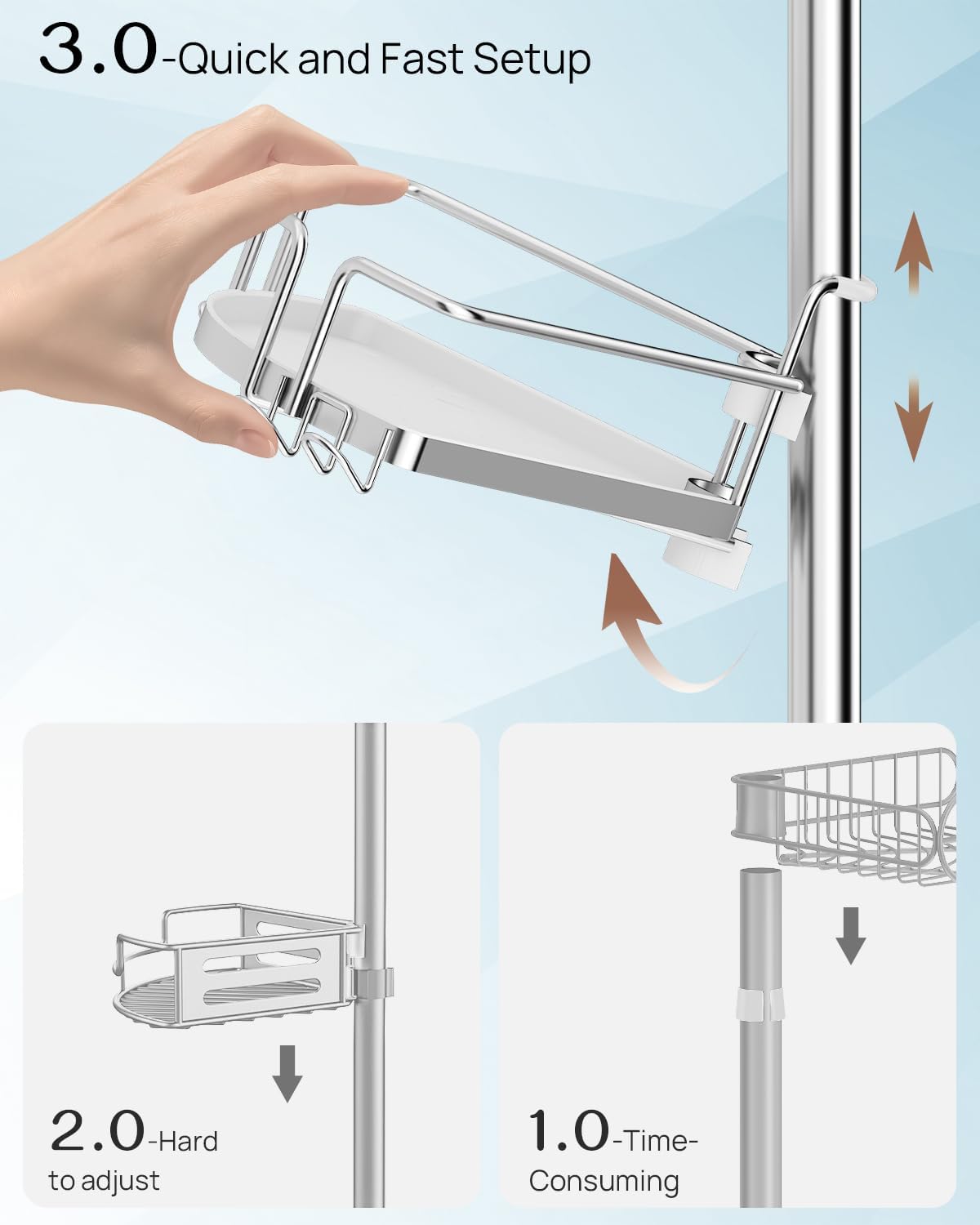 3.0-Quick and Fast Setup

2.0-Hard to adjust

1.0-Time-Consuming