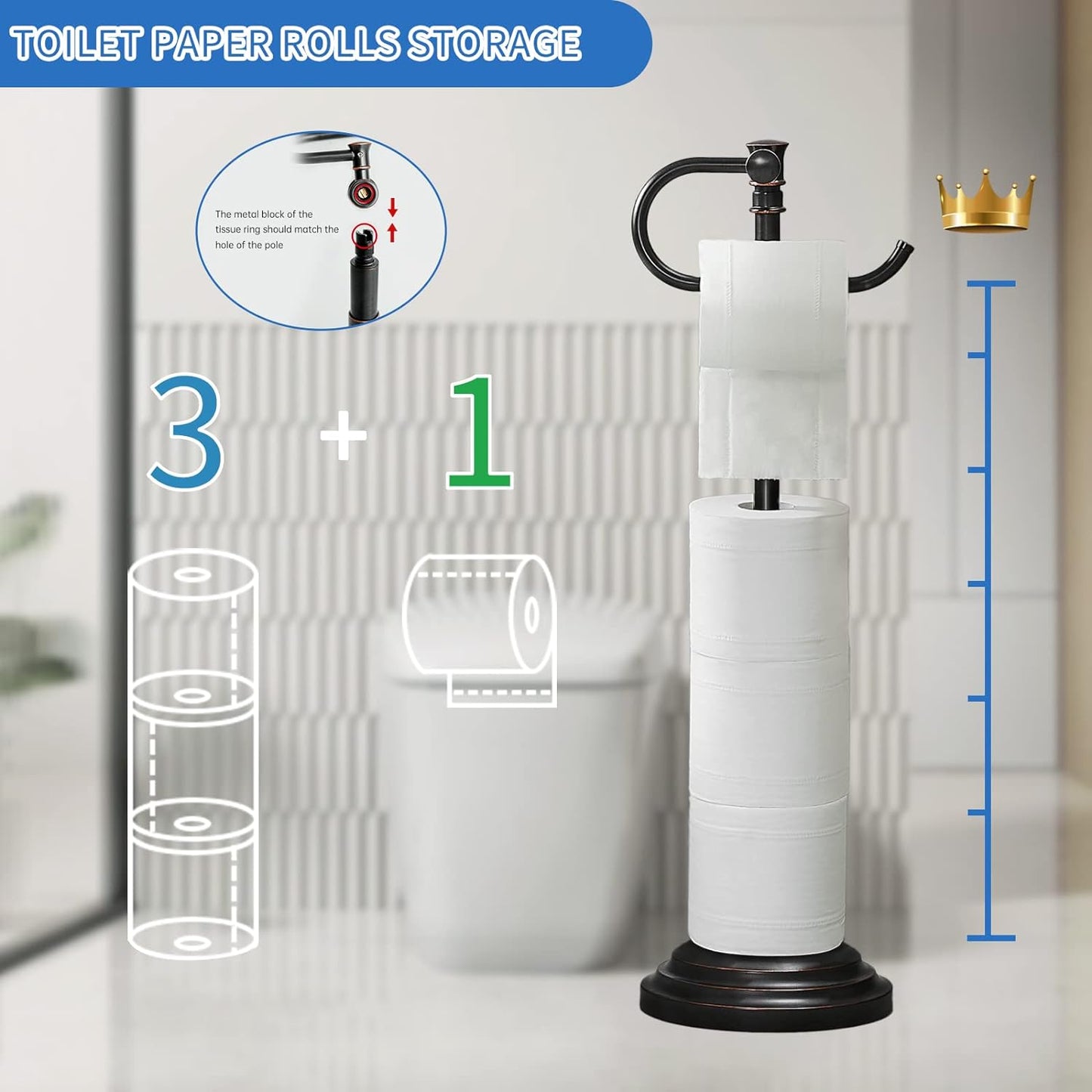 TOILET PAPER ROLLS STORAGE

The metal block of the tissue ring should match the hole of the pole

3 + 1