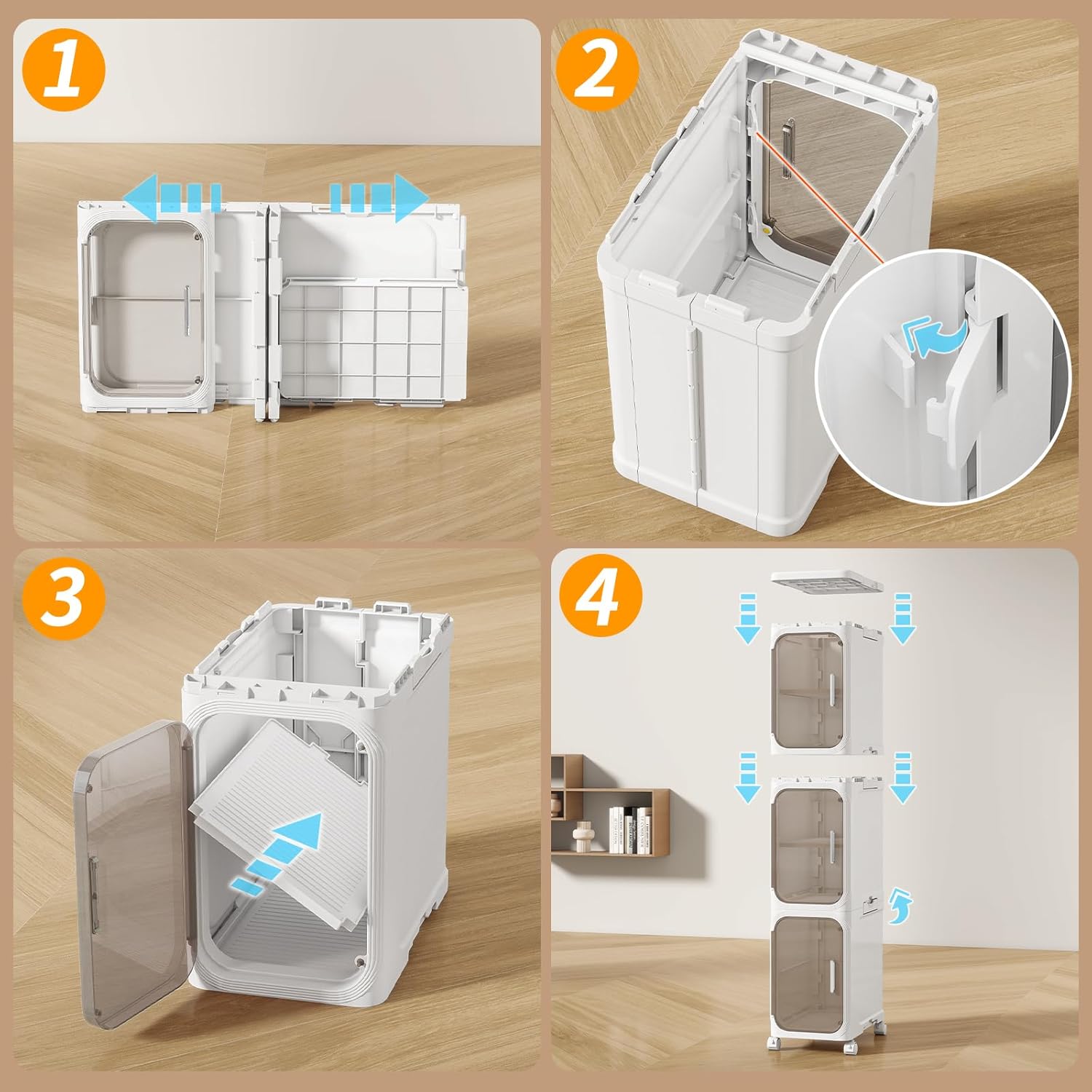 1

2

3

4