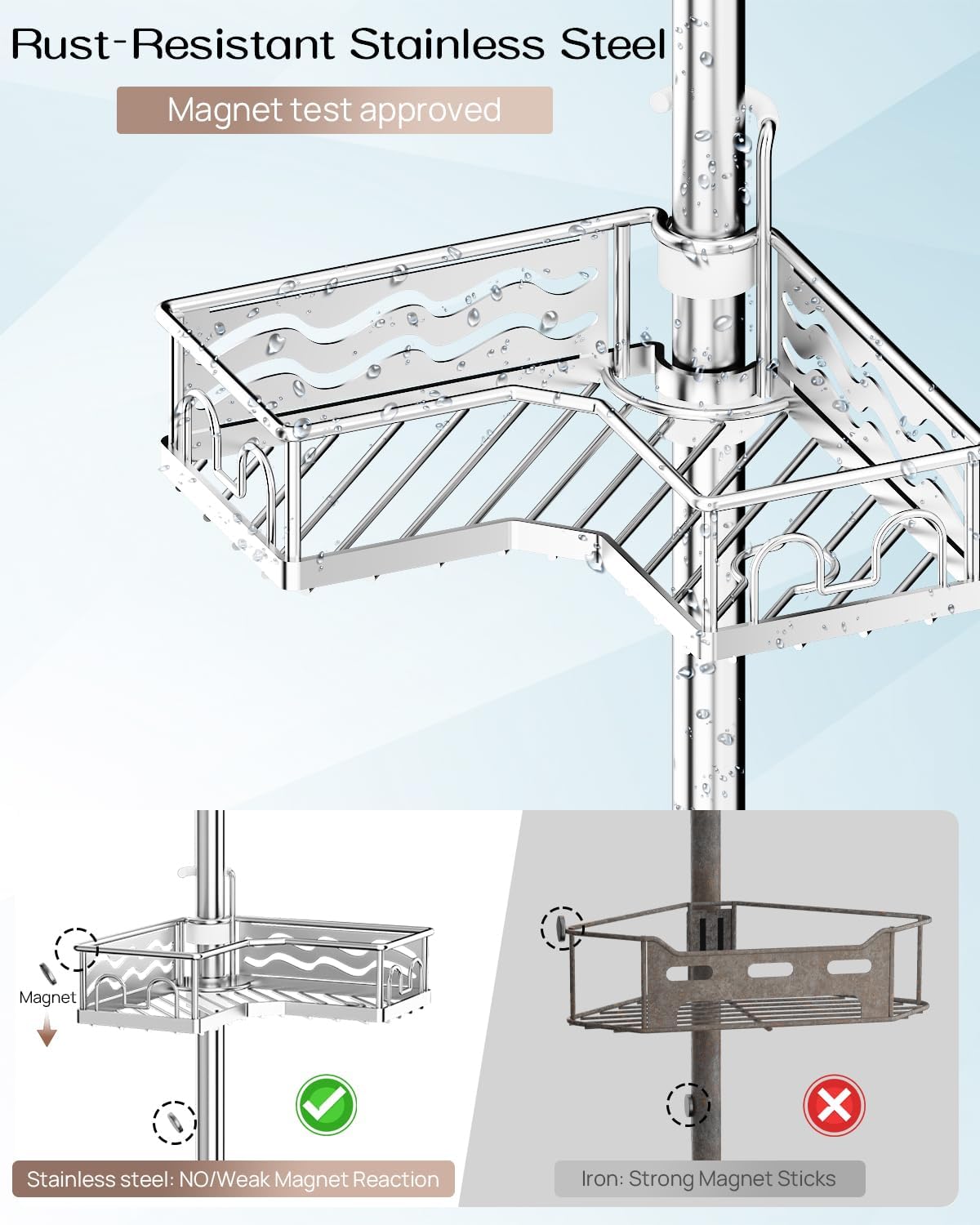 Rust-Resistant Stainless Steel

Magnet test approved

Magnet

Stainless steel: NO/Weak Magnet Reaction

Iron: Strong Magnet Sticks