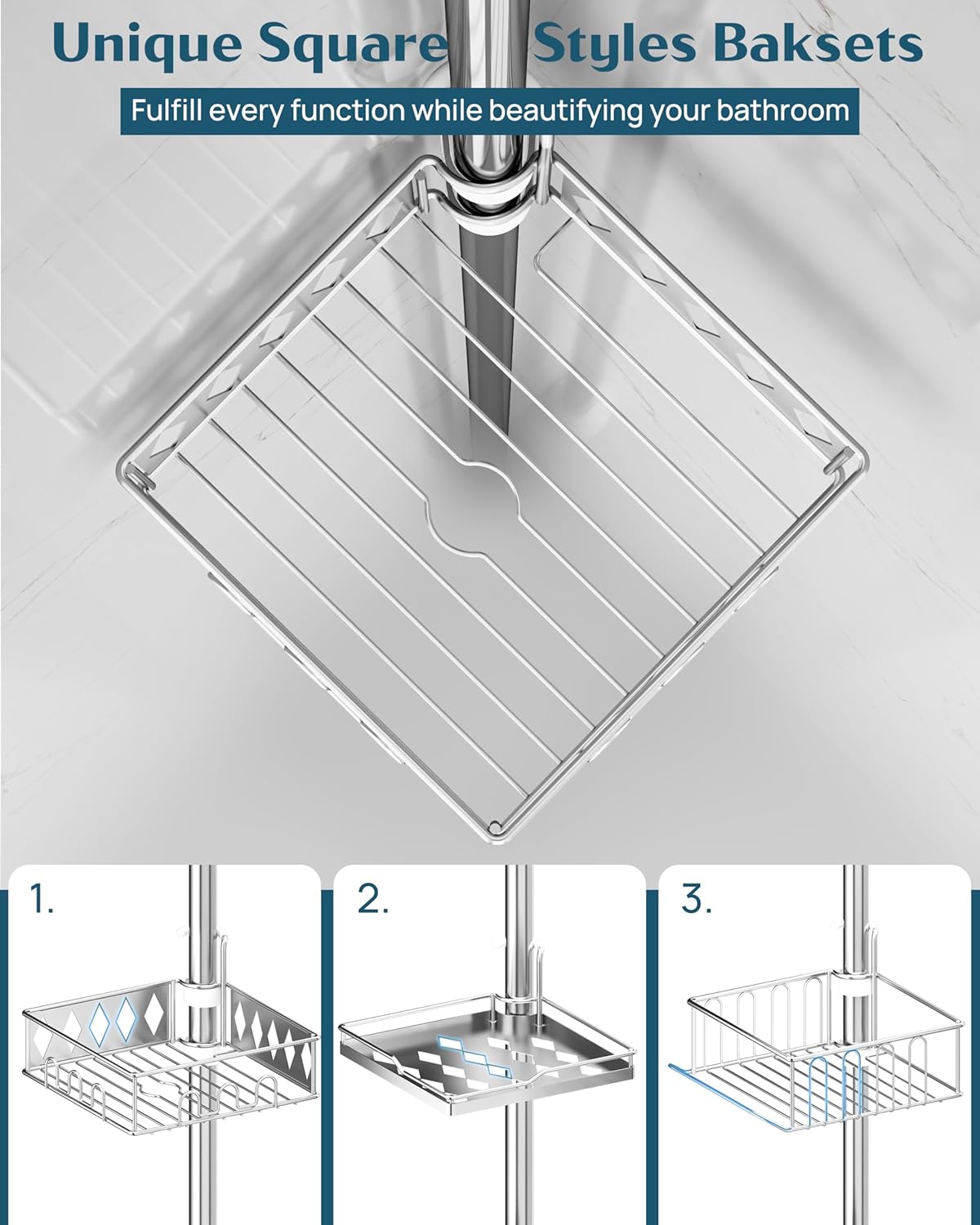 Unique Square Styles Baksets

Fulfill every function while beautifying your bathroom

1.

2.

3.